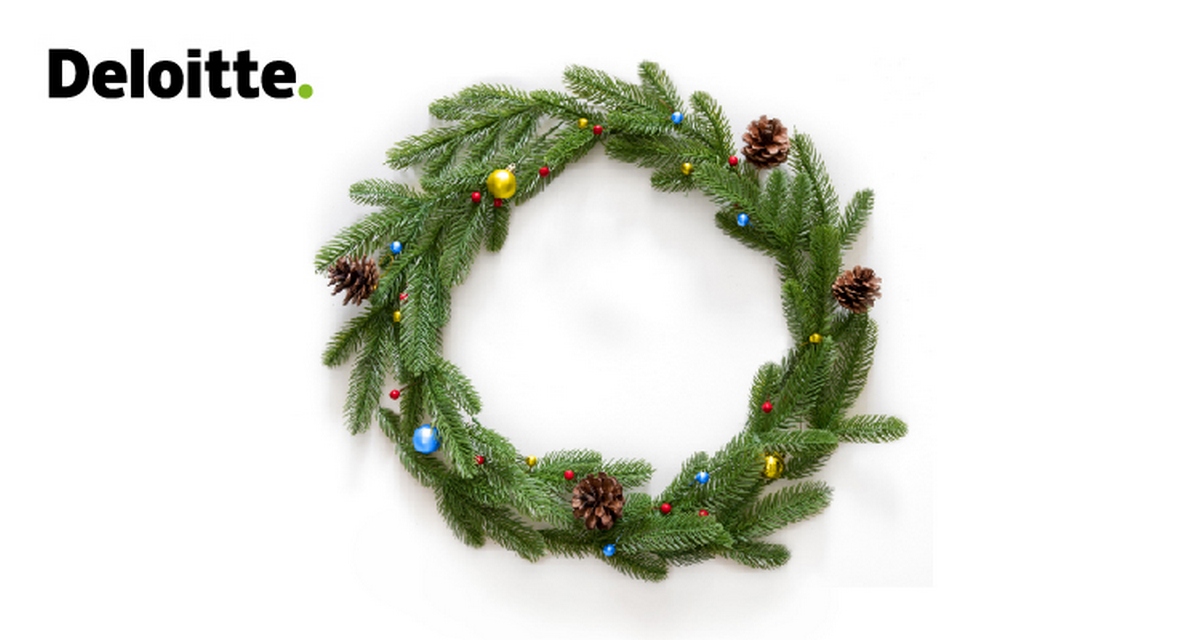 Deloitte.