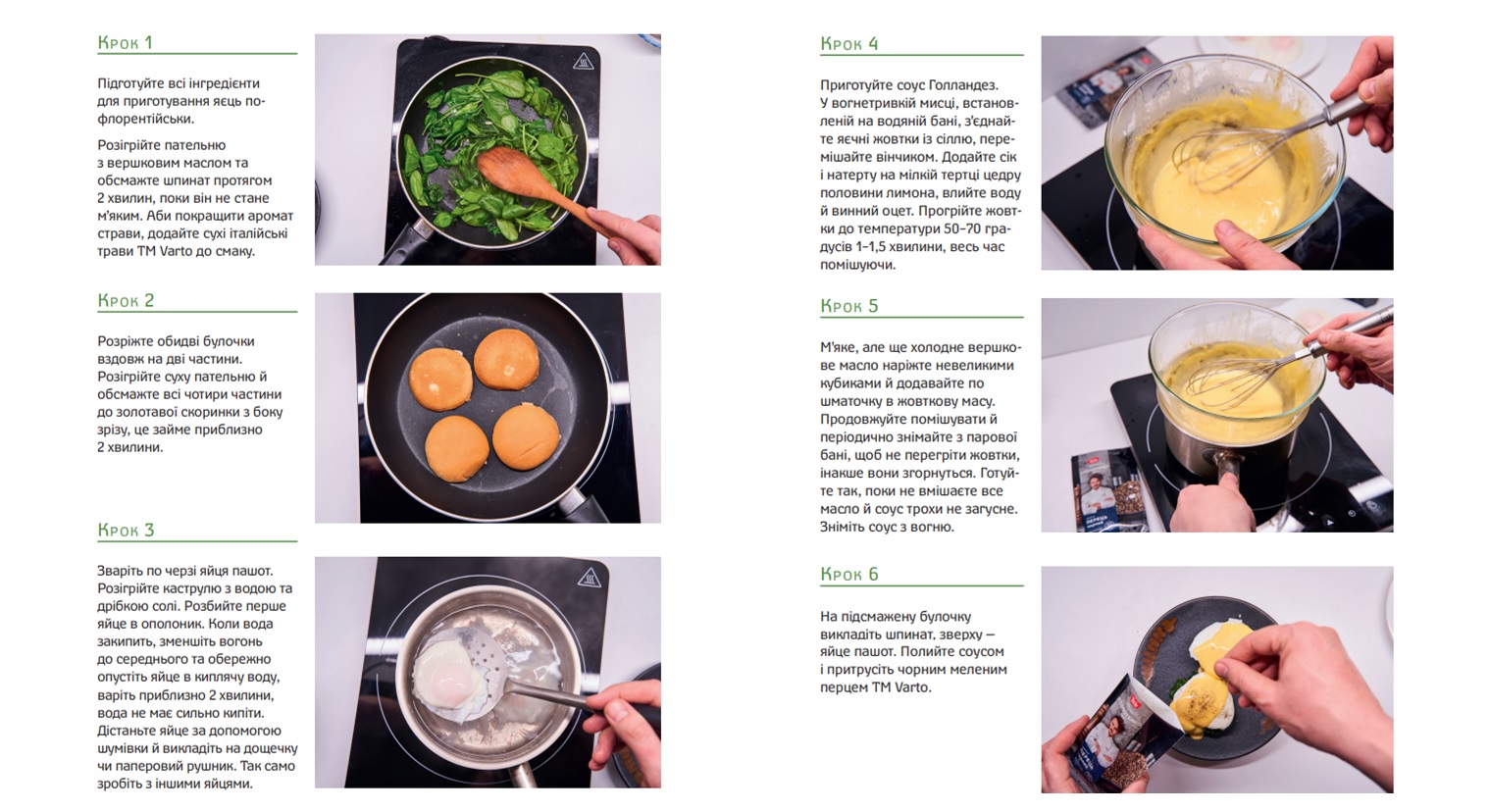 Крок 1

Підготуйте всі інгредієнти для приготування яєць по-флорентійськи.

Розігрійте пательню з вершковим маслом та обсмажте шпинат протягом 2 хвилин, поки він не стане м'яким. Аби покращити аромат страви, додайте сухі італійські трави ТМ Varto до смаку.

Крок 2

Розріжте обидві булочки вздовж на дві частини. Розігрійте суху пательню й обсмажте всі чотири частини до золотавої скоринки з боку зрізу, це займе приблизно 2 хвилини.

Крок 3

Зваріть по черзі яйця пашот. Розігрійте каструлю з водою та дрібкою солі. Розбийте перше яйце в ополоник. Коли вода закипить, зменшіть вогонь до середнього та обережно опустіть яйце в киплячу воду, варіть приблизно 2 хвилини, вода не має сильно кипіти. Дістаньте яйце за допомогою шумівки й викладіть на дощечку чи паперовий рушник. Так само зробіть з іншими яйцями.

Крок 4

Приготуйте соус Голландез. У вогнетривкій мисці, встановленій на водяній бані, з'єднайте яєчні жовтки із сіллю, перемішайте вінчиком. Додайте сік і натерту на мілкій тертці цедру половини лимона, влийте воду й винний оцет. Прогрійте жовтки до температури 50–70 градусів 1–1,5 хвилини, весь час помішуючи.

Крок 5

М'яке, але ще холодне вершкове масло наріжте невеликими кубиками й додавайте по шматочку в жовткову масу. Продовжуйте помішувати й періодично знімайте з парової бані, щоб не перегріти жовтки, інакше вони згорнуться. Готуйте так, поки не вмішаєте все масло й соус трохи не загусне. Зніміть соус з вогню.

Крок 6

На підсмажену булочку викладіть шпинат, зверху – яйце пашот. Полийте соусом і притрусіть чорним меленим перцем ТМ Varto.